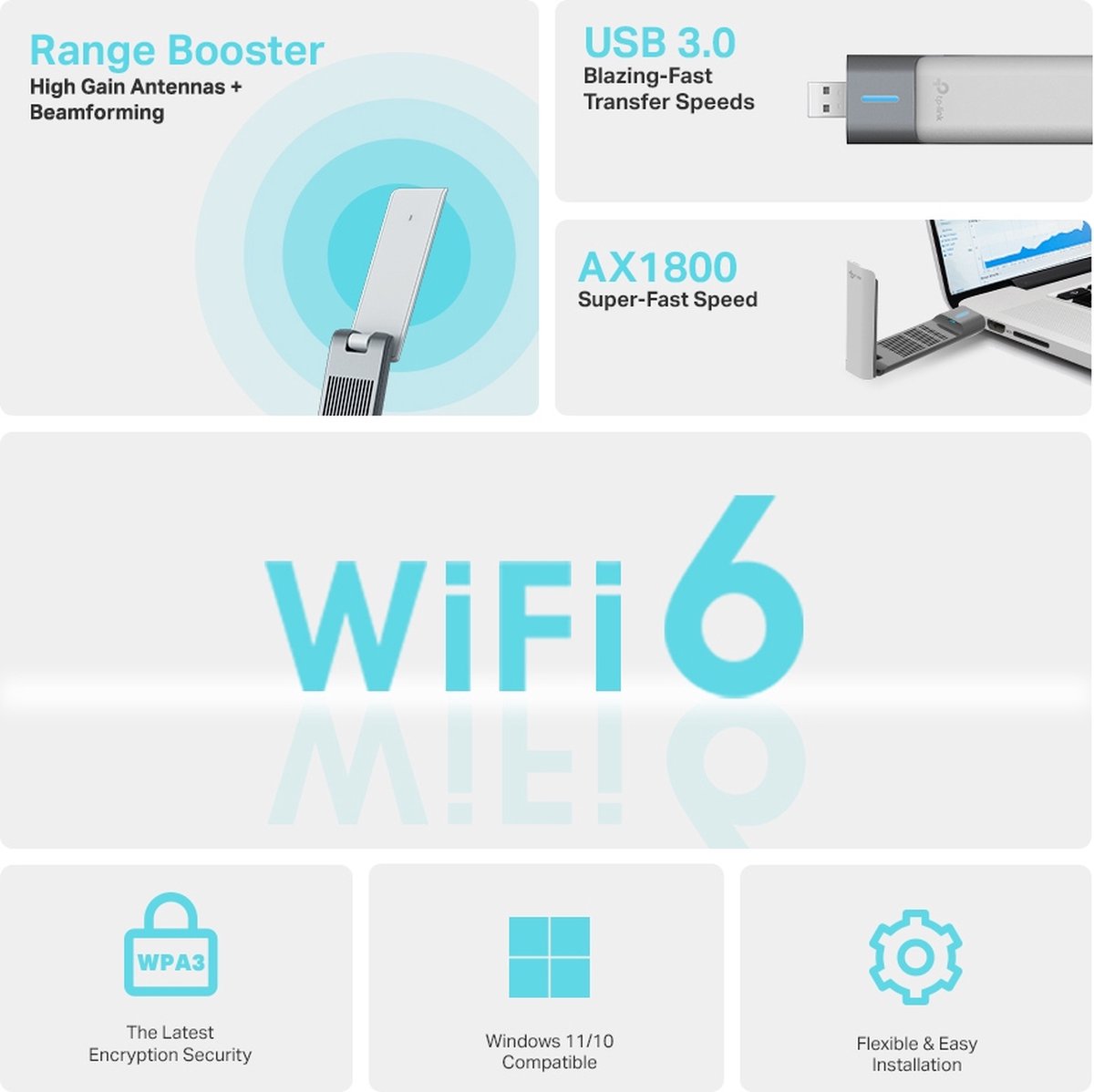 Range Booster
High Gain Antennas + Beamforming

USB 3.0
Blazing-Fast Transfer Speeds

tp-link

AX1800
Super-Fast Speed

WiFi 6

WPA3

The Latest Encryption Security

Windows 11/10 Compatible

Flexible & Easy Installation