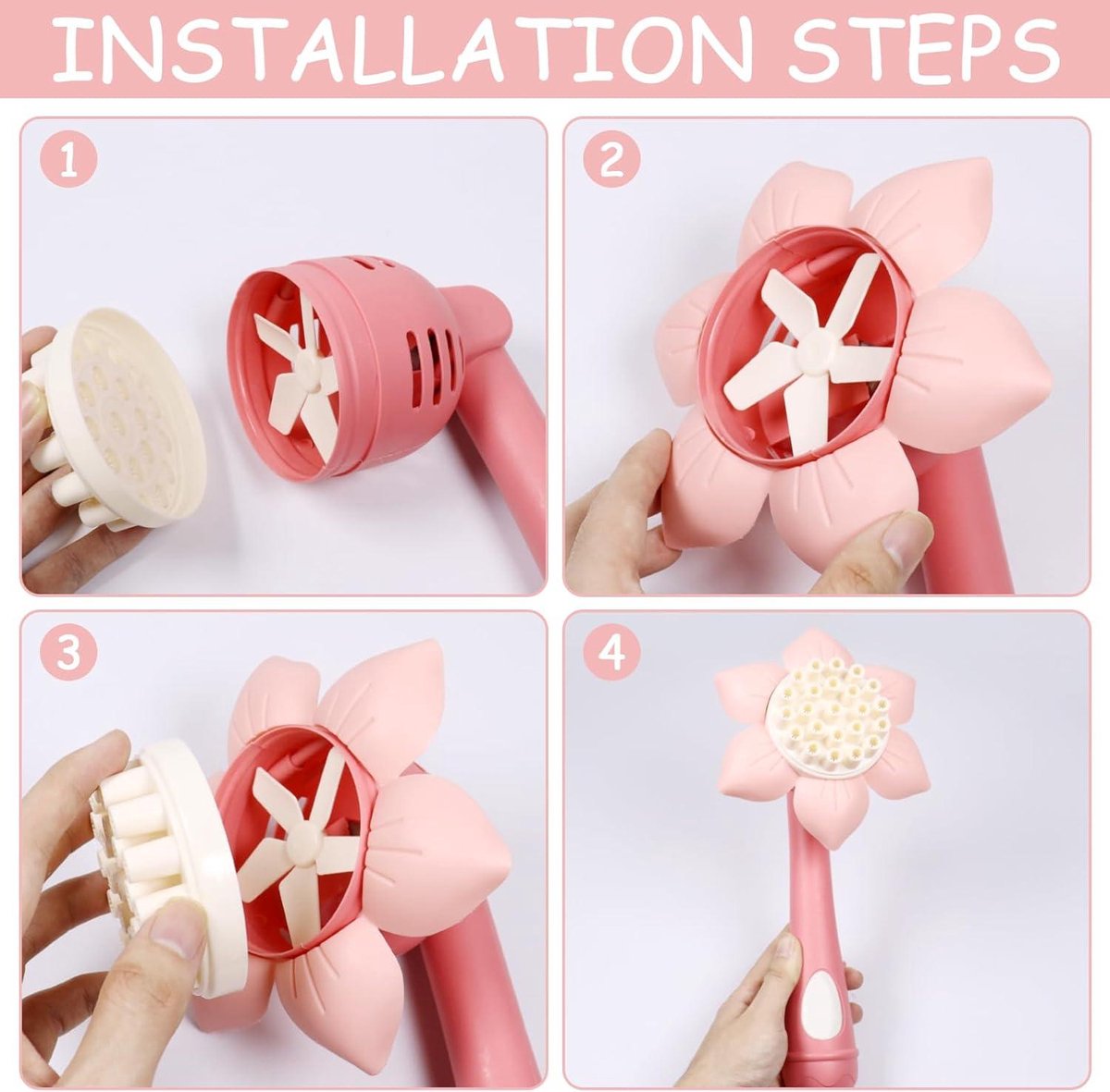 INSTALLATION STEPS

1

2

3

4